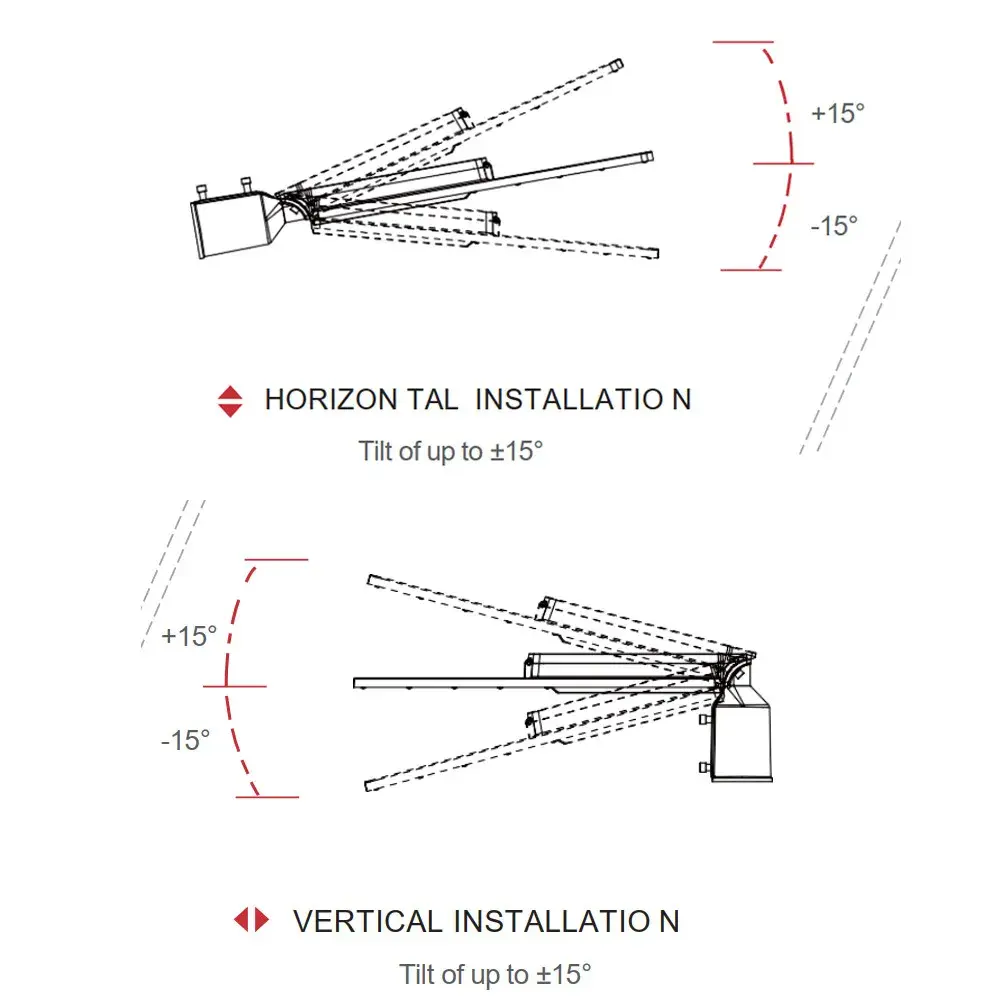 +15°

-15°

HORIZON TAL INSTALLATIO N

Tilt of up to ±15°

+15°

-15°

VERTICAL INSTALLATIO N

Tilt of up to ±15°